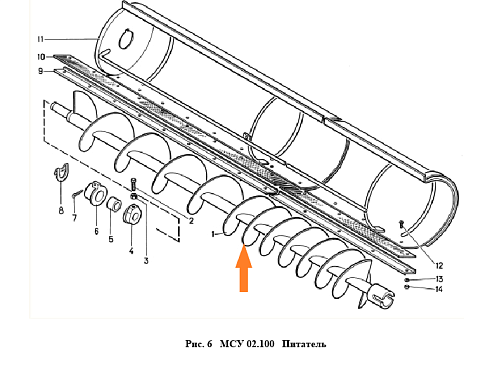 11
10
9
8
7
6
5
4
3
2
1
12
13
14

Рис. 6 МСУ 02.100 Питатель