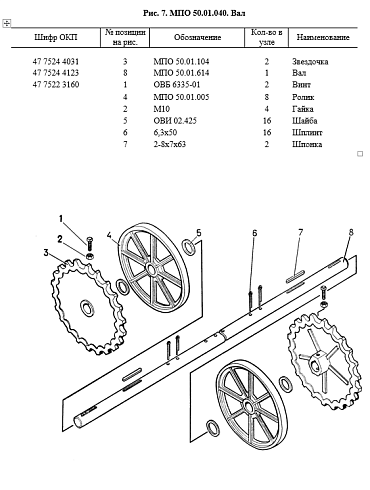 Рис. 7. МПО 50.01.040. Вал

| Шифр ОКП | № позиции на рис. | Обозначение | Кол-во в узле | Наименование |
|---|---|---|---|---|
| 47 7524 4031 | 3 | МПО 50.01.104 | 2 | Звездочка |
| 47 7524 4123 | 8 | МПО 50.01.614 | 1 | Вал |
| 47 7522 3160 | 1 | ОВБ 6335-01 | 2 | Винт |
| | 4 | МПО 50.01.005 | 8 | Ролик |
| | 2 | М10 | 4 | Гайка |
| | 5 | ОВИ 02.425 | 16 | Шайба |
| | 6 | 6,3х50 | 16 | Шплинт |
| | 7 | 2-8х7х63 | 2 | Шпонка |

1
2
3
4
5
6
7
8