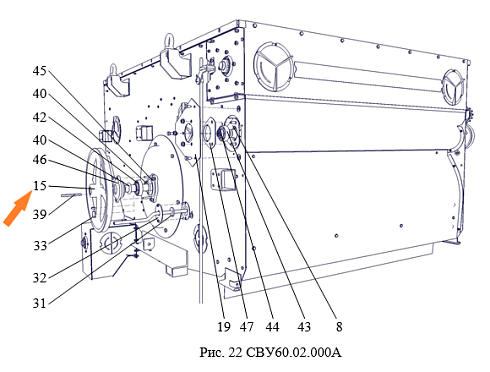 45
40
42
40
46
15
39
33
32
31

19 47 44 43 8

Рис. 22 СВУ60.02.000А